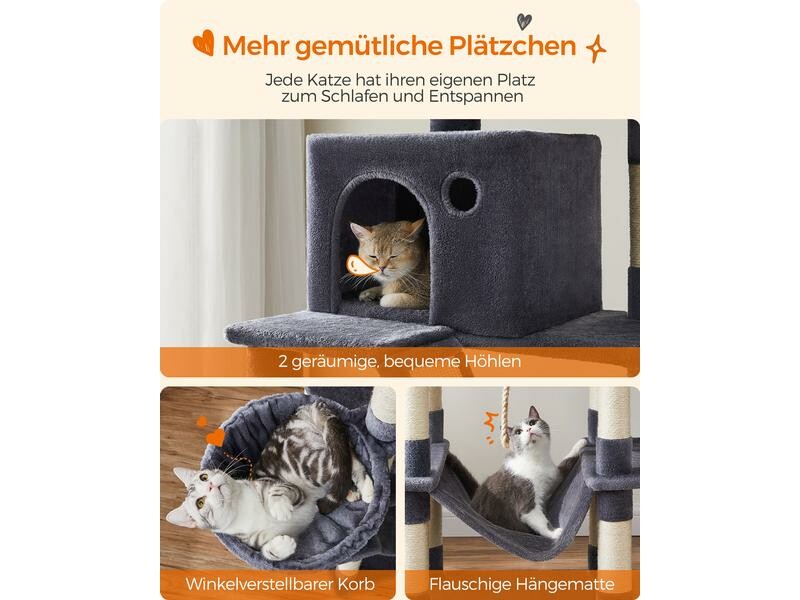 Mehr gemütliche Plätzchen

Jede Katze hat ihren eigenen Platz zum Schlafen und Entspannen

2 geräumige, bequeme Höhlen

Winkelverstellbarer Korb

Flauschige Hängematte