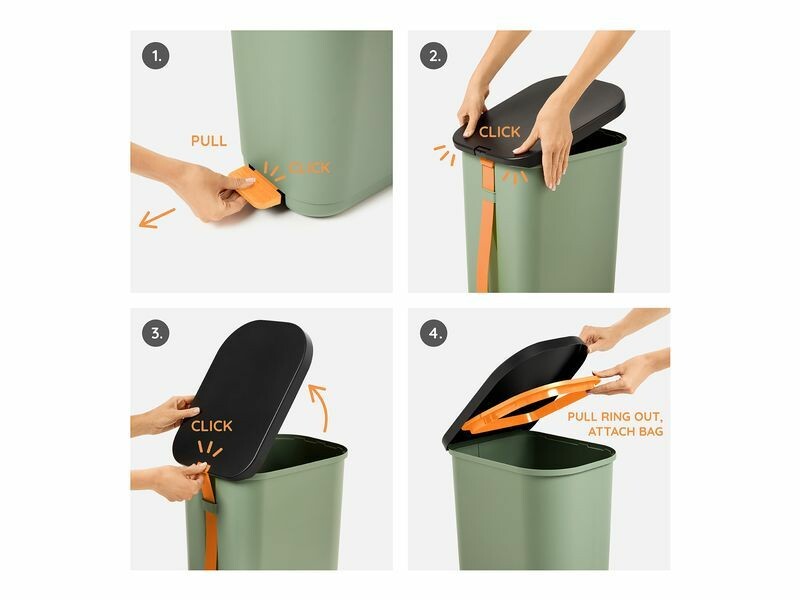 1.

PULL

CLICK

2.

CLICK

3.

CLICK

4.

PULL RING OUT, ATTACH BAG