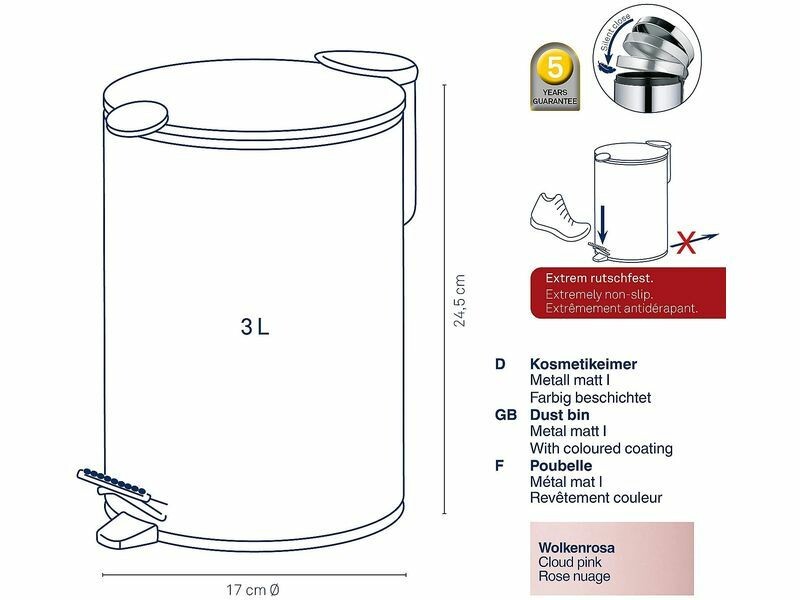 3 L

24,5 cm

17 cm Ø

5 YEARS GUARANTEE

Silent close

Extrem rutschfest.
Extremely non-slip.
Extrêmement antidérapant.

D Kosmetikeimer
Metall matt I
Farbig beschichtet
GB Dust bin
Metal matt I
With coloured coating
F Poubelle
Métal mat I
Revêtement couleur

Wolkenrosa
Cloud pink
Rose nuage