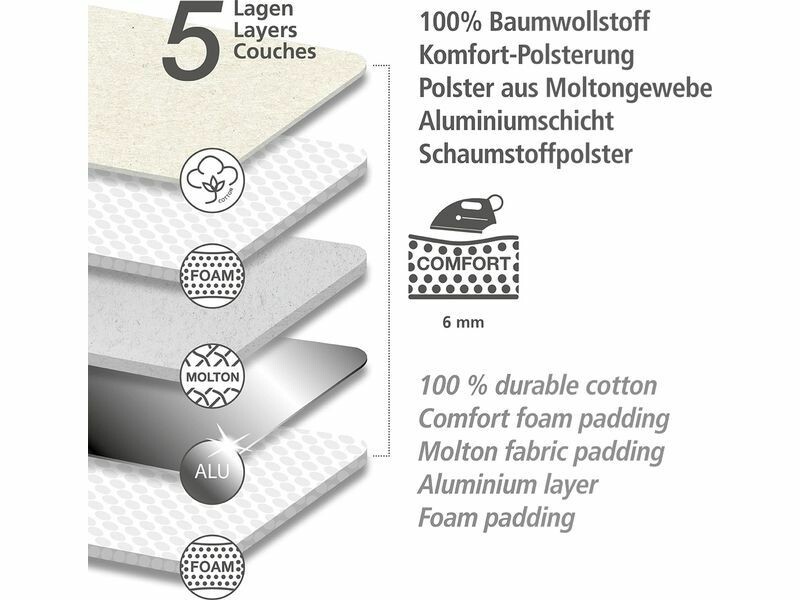 5 Lagen
Layers
Couches

COTTON

FOAM

MOLTON

ALU

FOAM

100% Baumwollstoff
Komfort-Polsterung
Polster aus Moltongewebe
Aluminiumschicht
Schaumstoffpolster

COMFORT

6 mm

100 % durable cotton
Comfort foam padding
Molton fabric padding
Aluminium layer
Foam padding