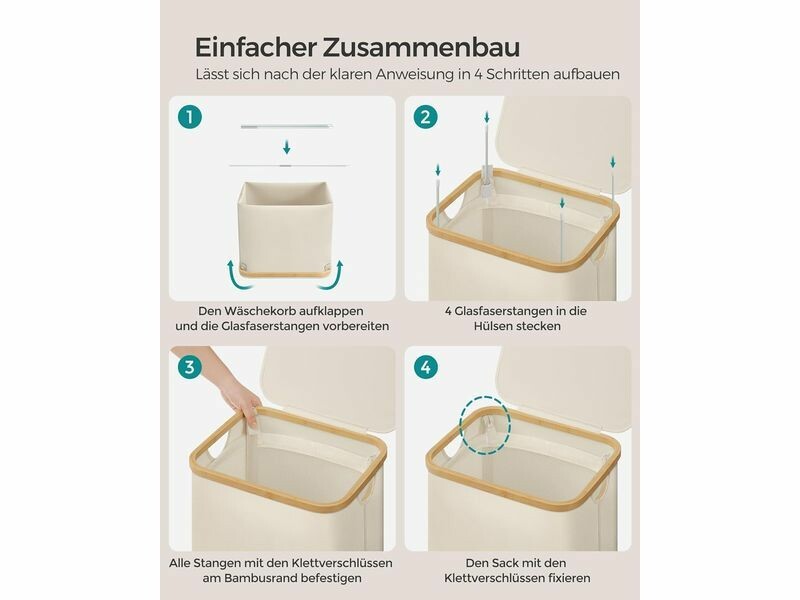 Einfacher Zusammenbau
Lässt sich nach der klaren Anweisung in 4 Schritten aufbauen

1

Den Wäschekorb aufklappen und die Glasfaserstangen vorbereiten

2

4 Glasfaserstangen in die Hülsen stecken

3

Alle Stangen mit den Klettverschlüssen am Bambusrand befestigen

4

Den Sack mit den Klettverschlüssen fixieren