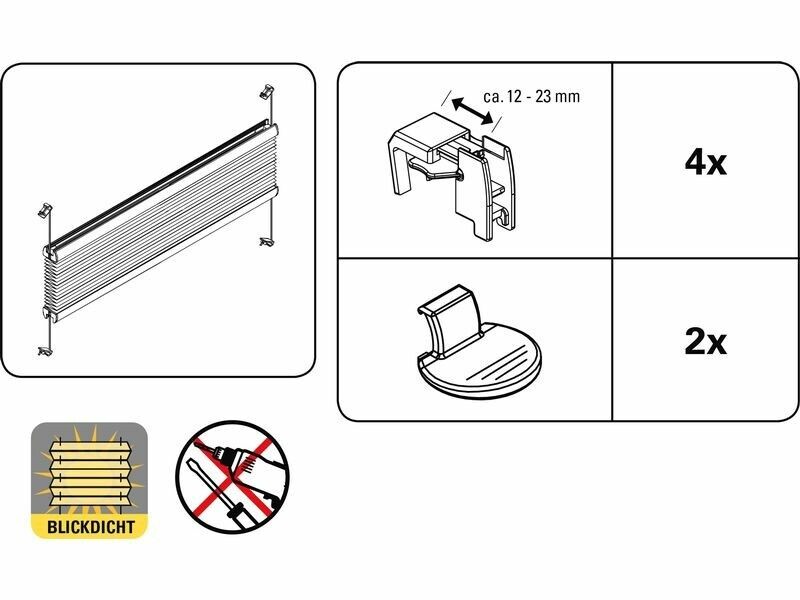 ca. 12 - 23 mm

4x

2x

BLICKDICHT