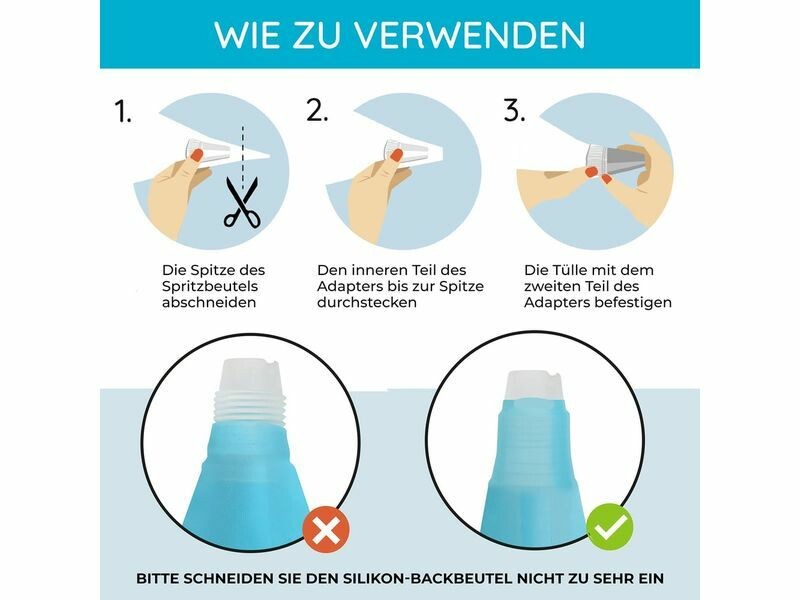 WIE ZU VERWENDEN

1.

Die Spitze des Spritzbeutels abschneiden

2.

Den inneren Teil des Adapters bis zur Spitze durchstecken

3.

Die Tülle mit dem zweiten Teil des Adapters befestigen

BITTE SCHNEIDEN SIE DEN SILIKON-BACKBEUTEL NICHT ZU SEHR EIN