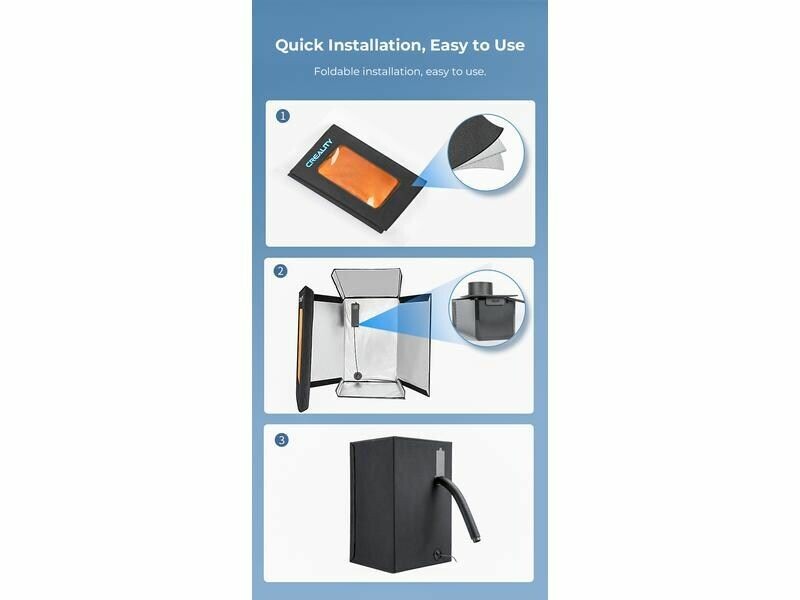 Quick Installation, Easy to Use

Foldable installation, easy to use.

1

CREALITY

2

3