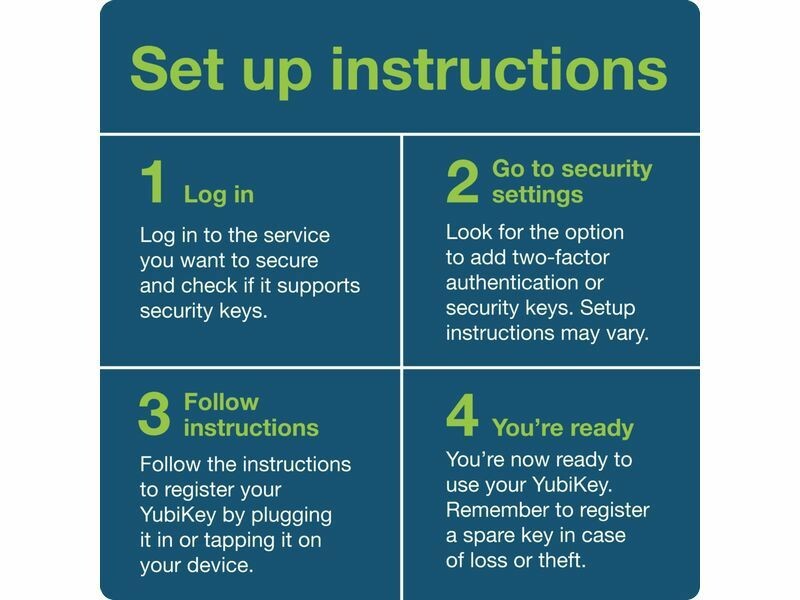 Set up instructions

1 Log in

Log in to the service you want to secure and check if it supports security keys.

2 Go to security settings

Look for the option to add two-factor authentication or security keys. Setup instructions may vary.

3 Follow instructions

Follow the instructions to register your YubiKey by plugging it in or tapping it on your device.

4 You're ready

You're now ready to use your YubiKey. Remember to register a spare key in case of loss or theft.