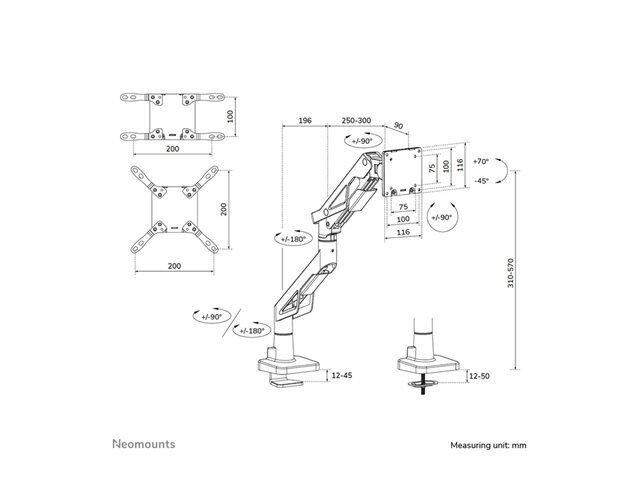 100

200

200

200

196

250-300

90

+/-90°

75

100

116

+70°

-45°

75

100

116

+/-90°

+/-180°

310-570

+/-90°

+/-180°

12-45

12-50

Neomounts

Measuring unit: mm