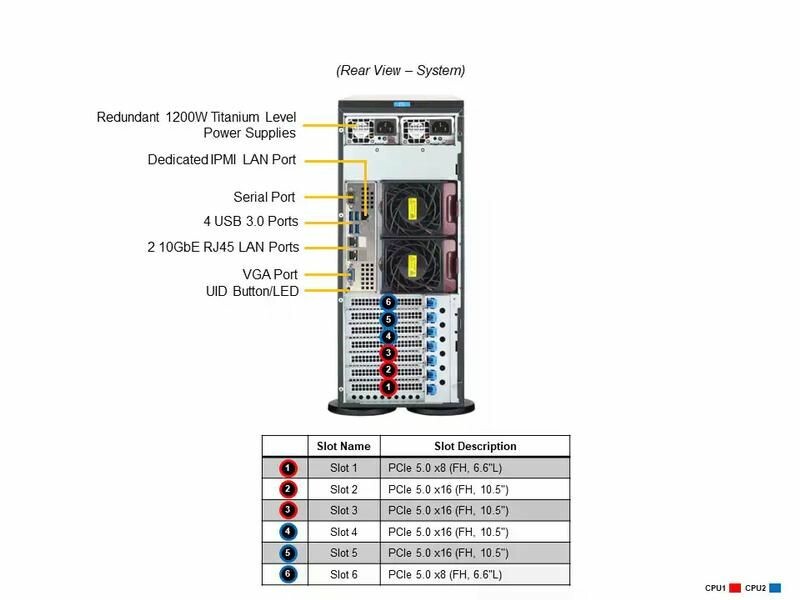 (Rear View – System)

Redundant 1200W Titanium Level Power Supplies

Dedicated IPMI LAN Port

Serial Port

4 USB 3.0 Ports

2 10GbE RJ45 LAN Ports

VGA Port

UID Button/LED

6
5
4
3
2
1

| | Slot Name | Slot Description |
|---|---|---|
| 1 | Slot 1 | PCIe 5.0 x8 (FH, 6.6"L) |
| 2 | Slot 2 | PCIe 5.0 x16 (FH, 10.5") |
| 3 | Slot 3 | PCIe 5.0 x16 (FH, 10.5") |
| 4 | Slot 4 | PCIe 5.0 x16 (FH, 10.5") |
| 5 | Slot 5 | PCIe 5.0 x16 (FH, 10.5") |
| 6 | Slot 6 | PCIe 5.0 x8 (FH, 6.6"L) |

CPU1 CPU2