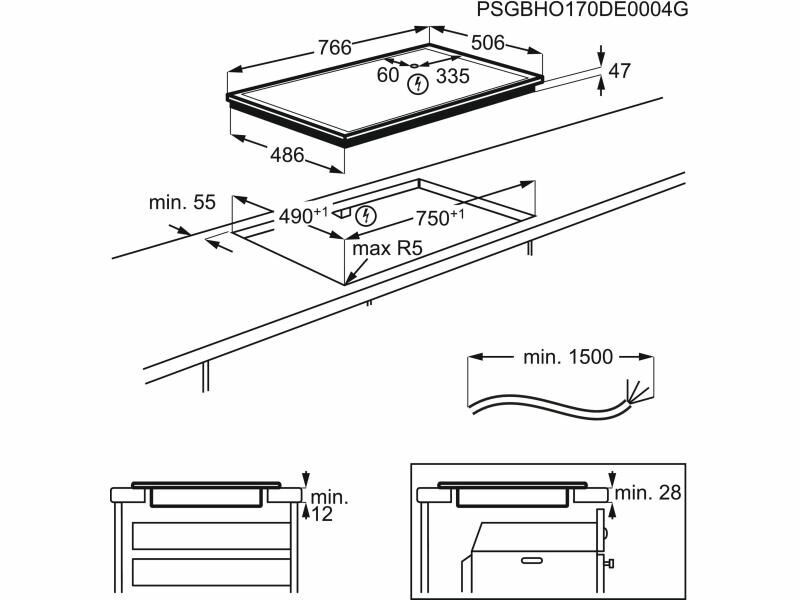 PSGBHO170DE0004G

766
506
60
335
47
486

min. 55
$490^{+1}$
$750^{+1}$
max R5

min. 1500

min.
12

min. 28