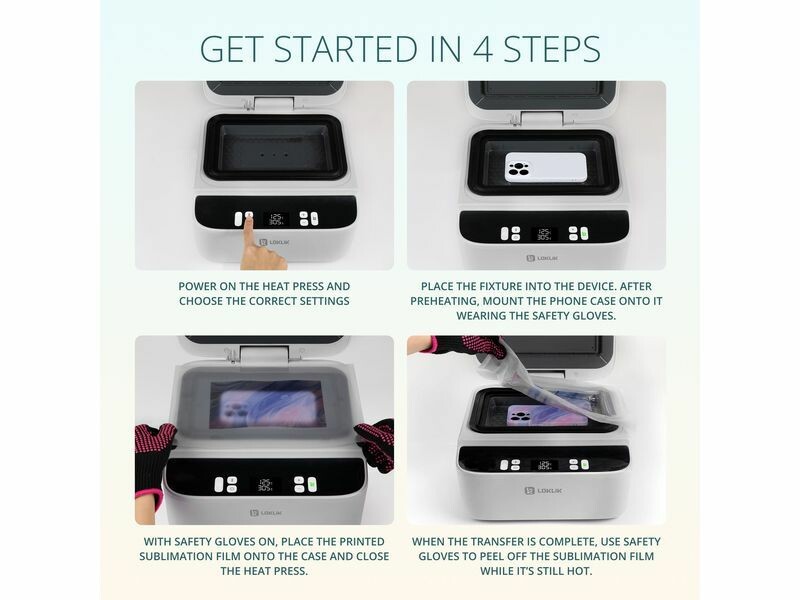 GET STARTED IN 4 STEPS

LOKLiK

POWER ON THE HEAT PRESS AND CHOOSE THE CORRECT SETTINGS

LOKLiK

PLACE THE FIXTURE INTO THE DEVICE. AFTER PREHEATING, MOUNT THE PHONE CASE ONTO IT WEARING THE SAFETY GLOVES.

LOKLiK

WITH SAFETY GLOVES ON, PLACE THE PRINTED SUBLIMATION FILM ONTO THE CASE AND CLOSE THE HEAT PRESS.

LOKLiK

WHEN THE TRANSFER IS COMPLETE, USE SAFETY GLOVES TO PEEL OFF THE SUBLIMATION FILM WHILE IT'S STILL HOT.