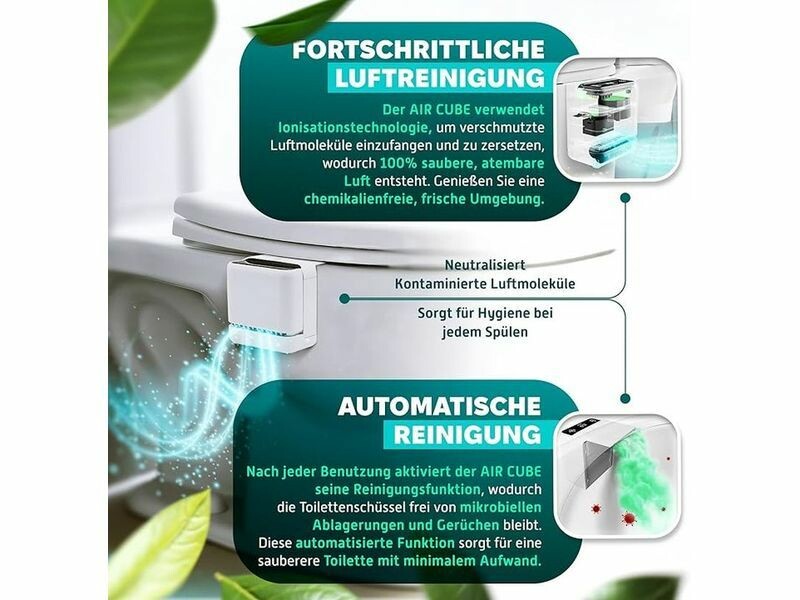 FORTSCHRITTLICHE LUFTREINIGUNG

Der AIR CUBE verwendet Ionisationstechnologie, um verschmutzte Luftmoleküle einzufangen und zu zersetzen, wodurch 100% saubere, atembare Luft entsteht. Genießen Sie eine chemikalienfreie, frische Umgebung.

Neutralisiert Kontaminierte Luftmoleküle

Sorgt für Hygiene bei jedem Spülen

AUTOMATISCHE REINIGUNG

Nach jeder Benutzung aktiviert der AIR CUBE seine Reinigungsfunktion, wodurch die Toilettenschüssel frei von mikrobiellen Ablagerungen und Gerüchen bleibt. Diese automatisierte Funktion sorgt für eine sauberere Toilette mit minimalem Aufwand.