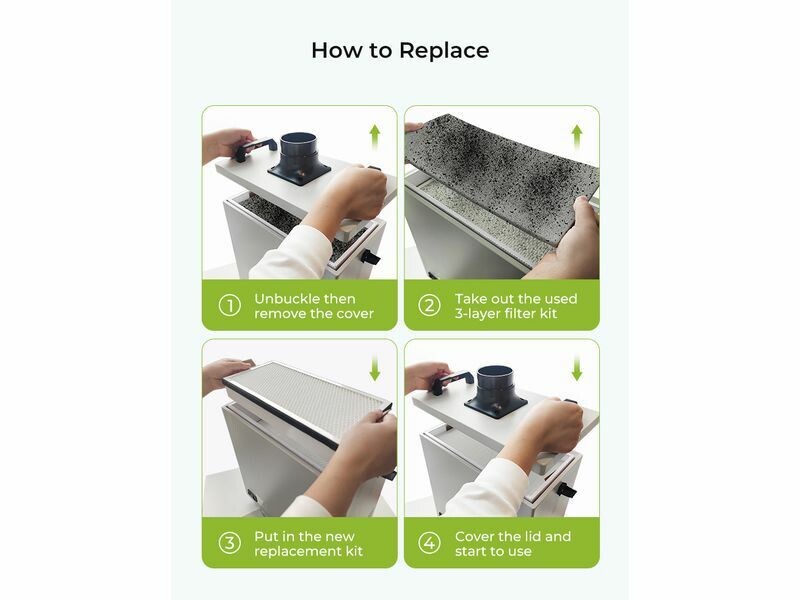 How to Replace

① Unbuckle then remove the cover

② Take out the used 3-layer filter kit

③ Put in the new replacement kit

④ Cover the lid and start to use