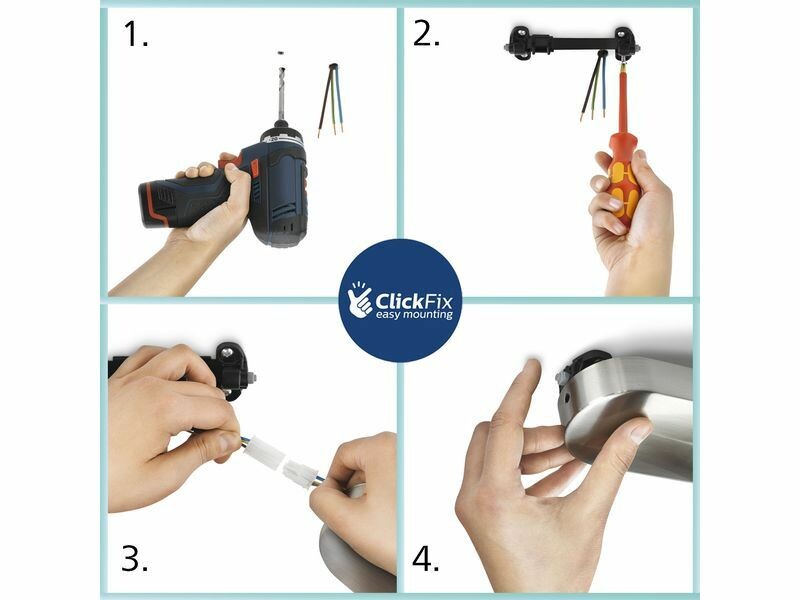 1.

2.

ClickFix
easy mounting

3.

4.