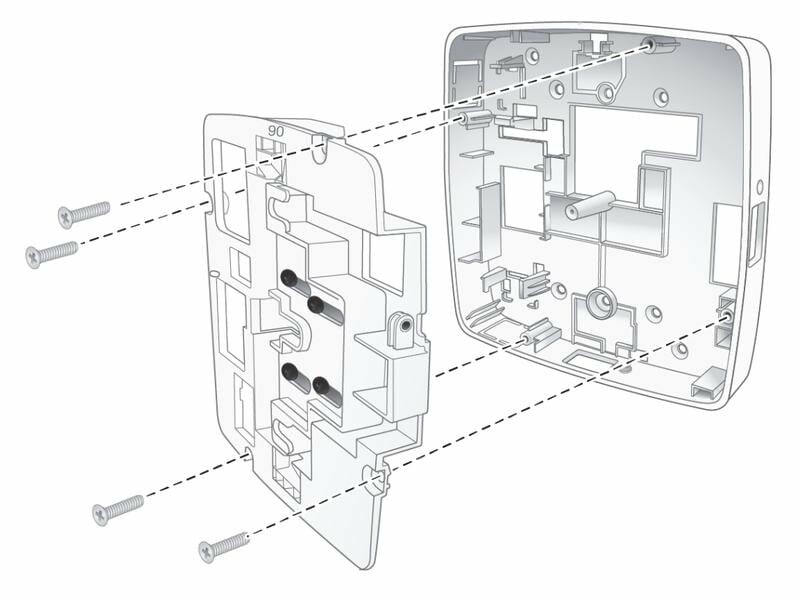 90