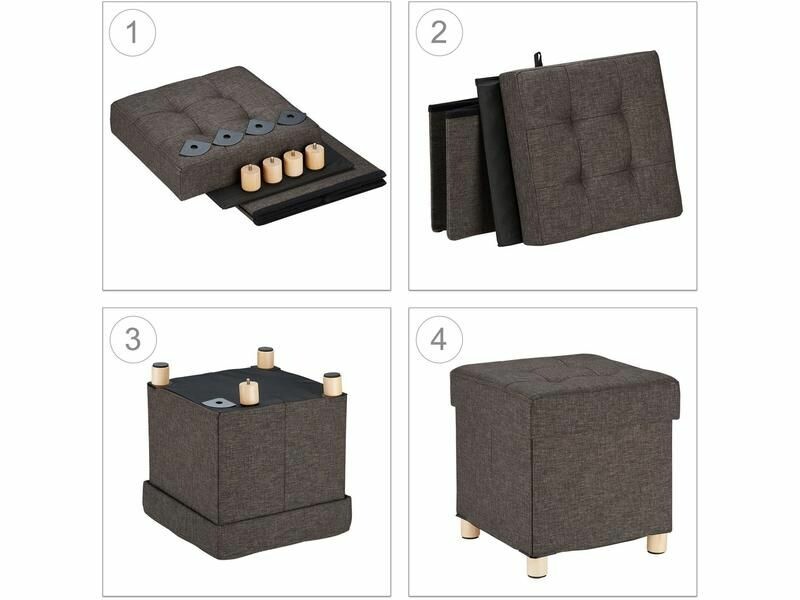 1

2

3

4