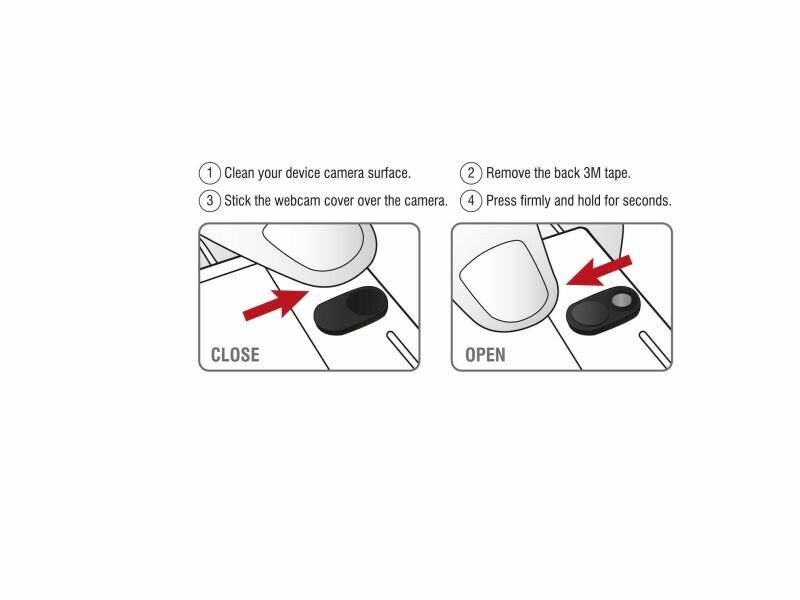 1 Clean your device camera surface.
2 Remove the back 3M tape.
3 Stick the webcam cover over the camera.
4 Press firmly and hold for seconds.

CLOSE

OPEN