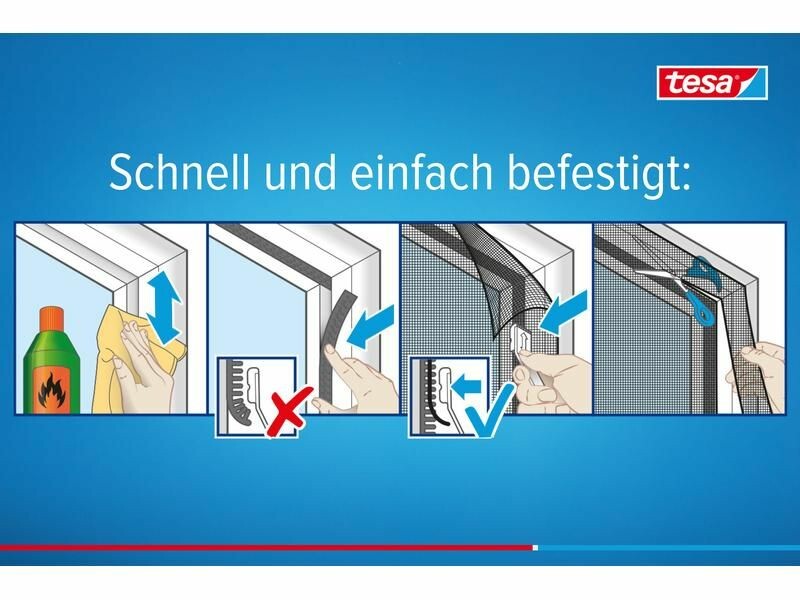 tesa

Schnell und einfach befestigt: