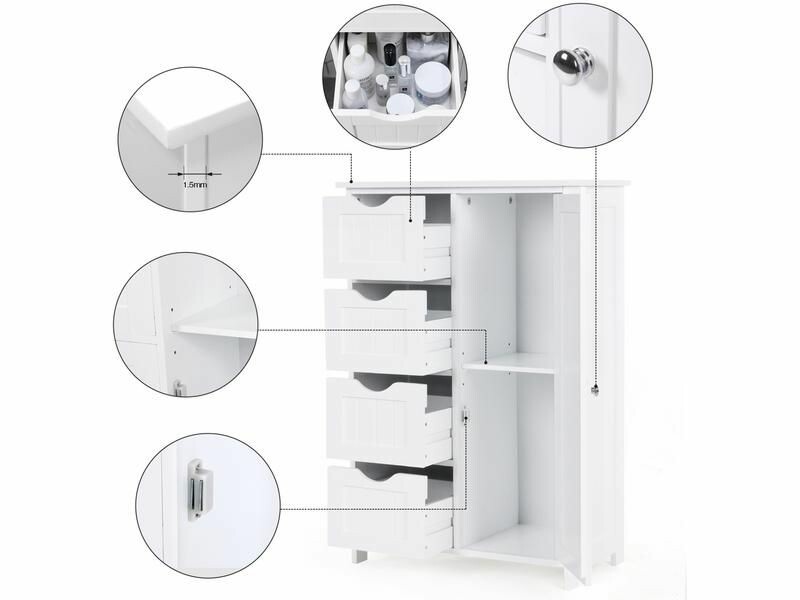 1.5mm