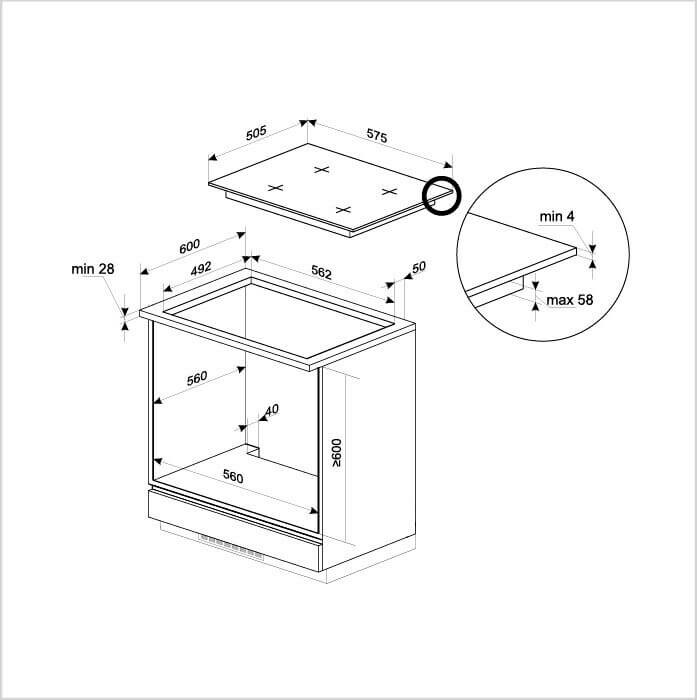 505
575
min 4
max 58
600
min 28
492
562
50
560
40
≥600
560