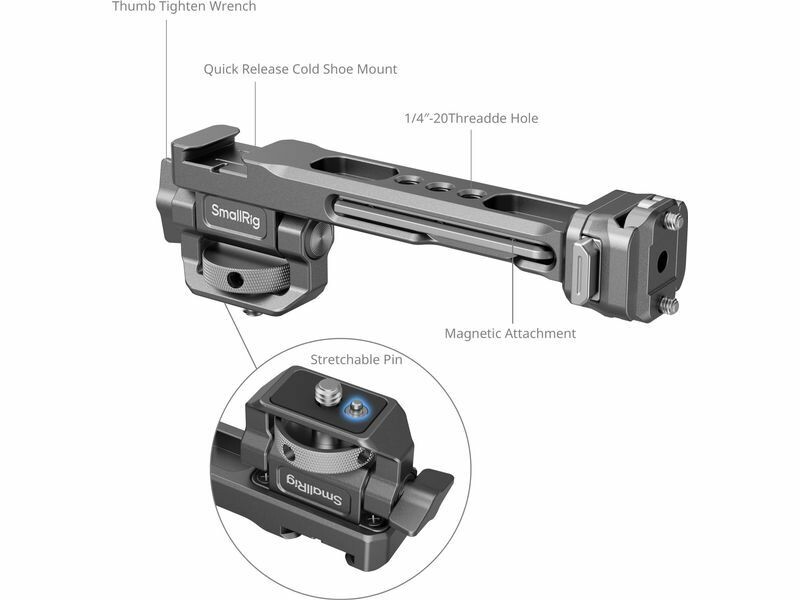 Thumb Tighten Wrench

Quick Release Cold Shoe Mount

1/4"-20Threadde Hole

SmallRig

Magnetic Attachment

Stretchable Pin

SmallRig