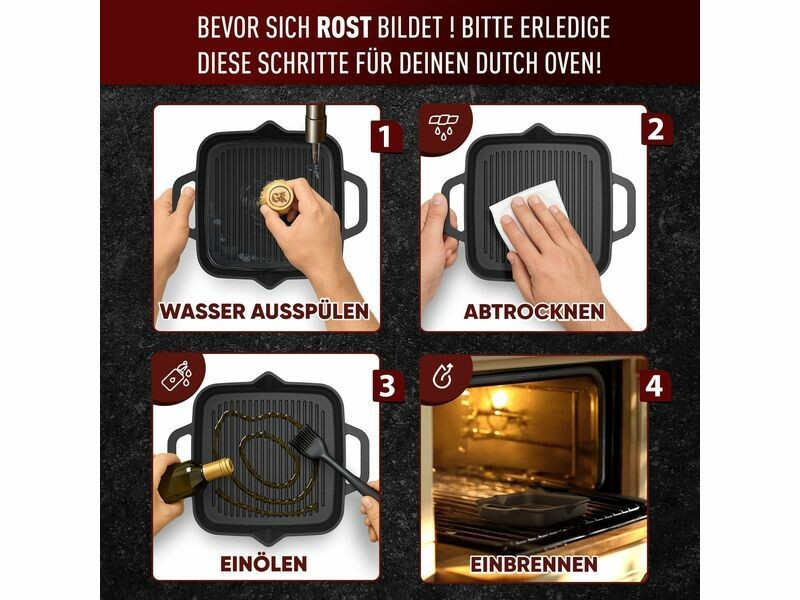 BEVOR SICH ROST BILDET ! BITTE ERLEDIGE DIESE SCHRITTE FÜR DEINEN DUTCH OVEN!

1
WASSER AUSSPÜLEN

2
ABTROCKNEN

3
EINÖLEN

4
EINBRENNEN