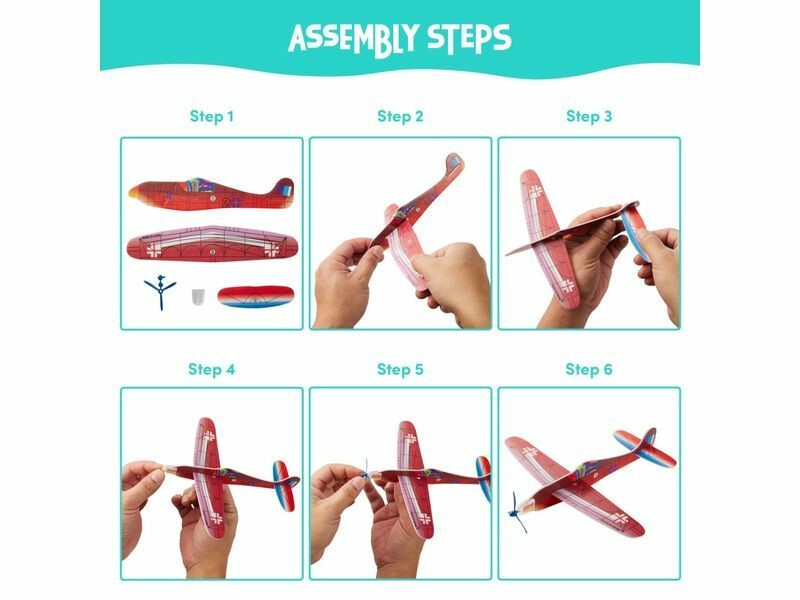 ASSEMBLY STEPS

Step 1

Step 2

Step 3

Step 4

Step 5

Step 6