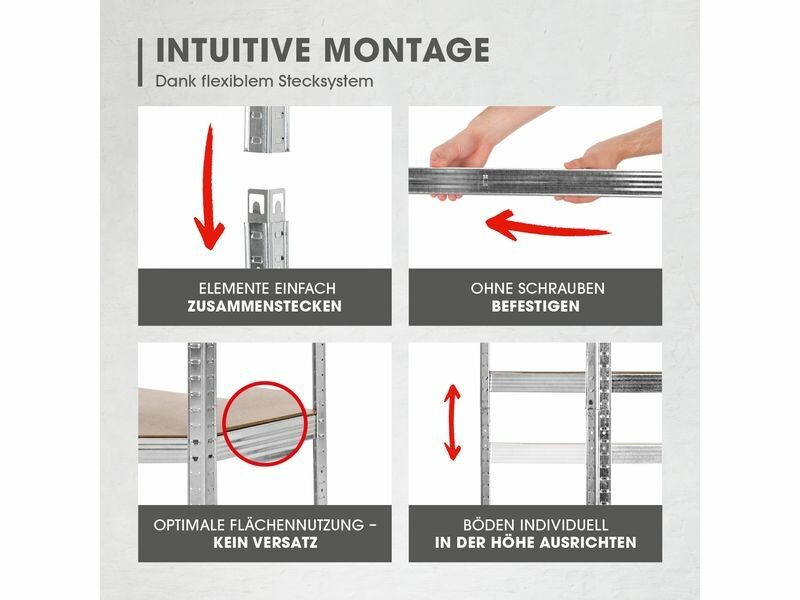 INTUITIVE MONTAGE
Dank flexiblem Stecksystem

ELEMENTE EINFACH
ZUSAMMENSTECKEN

OHNE SCHRAUBEN
BEFESTIGEN

OPTIMALE FLÄCHENNUTZUNG –
KEIN VERSATZ

BÖDEN INDIVIDUELL
IN DER HÖHE AUSRICHTEN