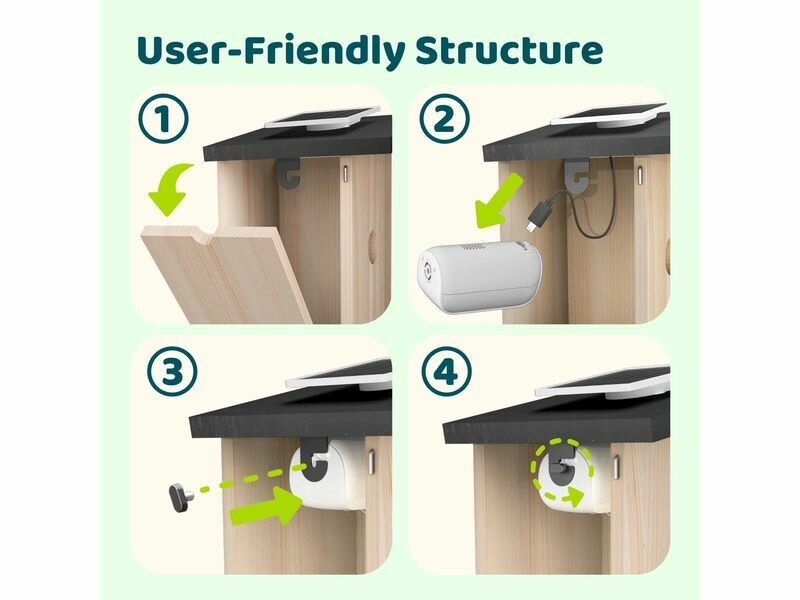 User-Friendly Structure

1

2

3

4