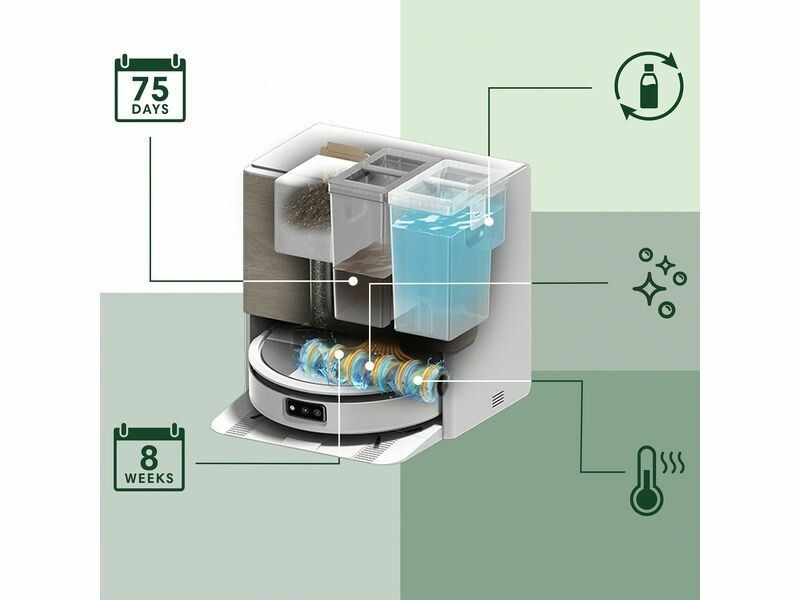 75
DAYS

8
WEEKS