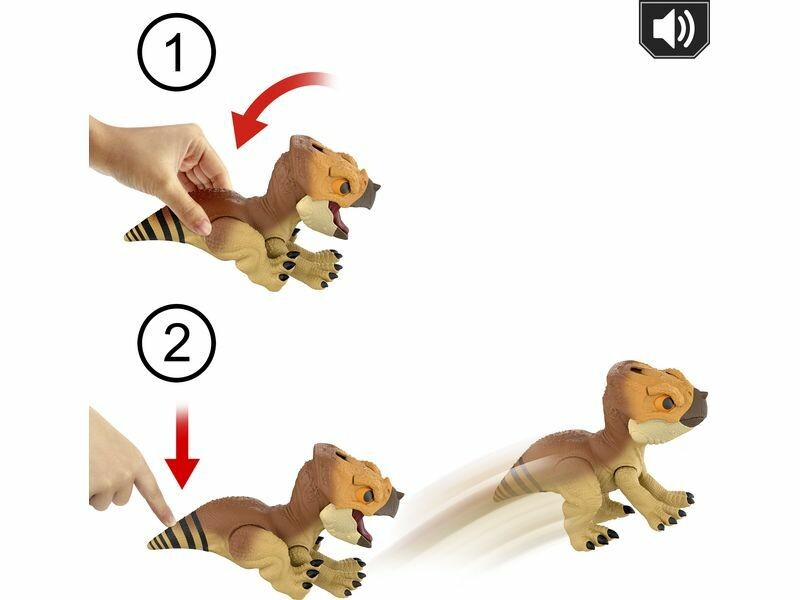 1

2