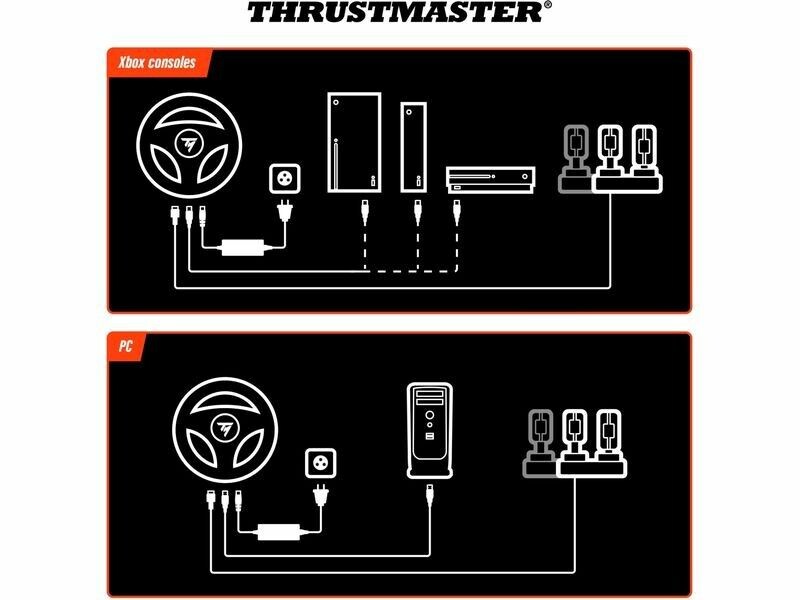 THRUSTMASTER®

Xbox consoles

PC