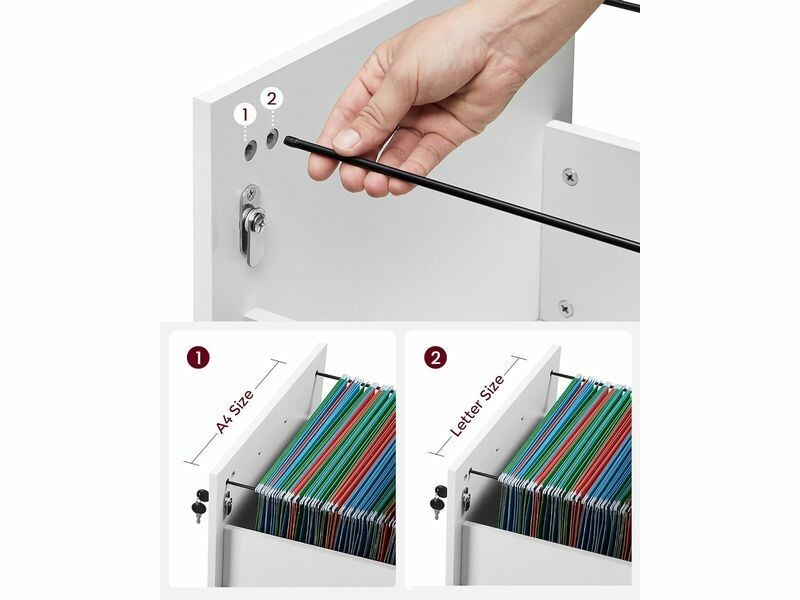 1
2
1
A4 Size
2
Letter Size