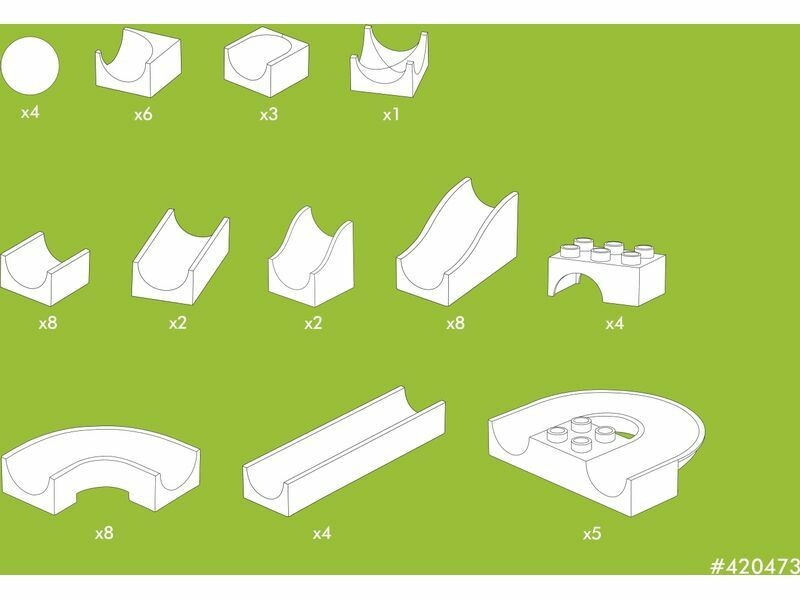 x4 x6 x3 x1

x8 x2 x2 x8 x4

x8 x4 x5

#420473