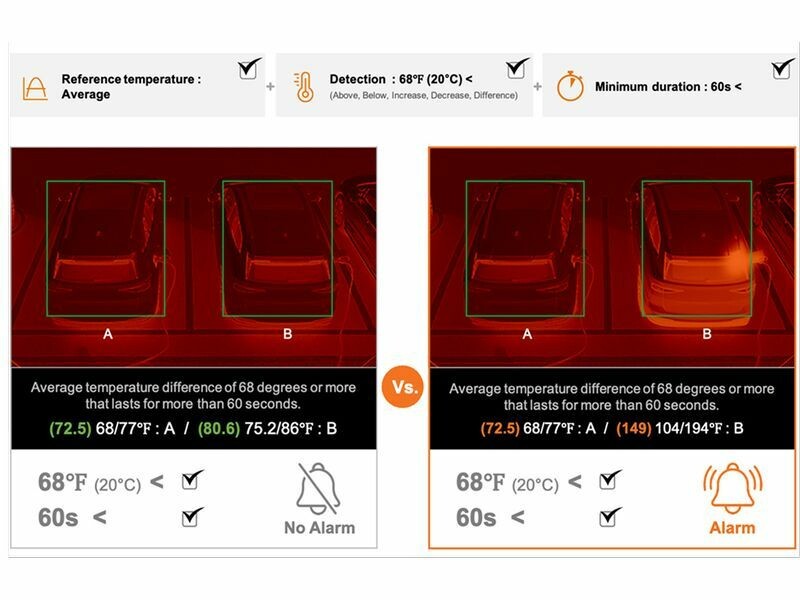 Reference temperature : Average

+

Detection : 68℉ (20°C) <
(Above, Below, Increase, Decrease, Difference)

+

Minimum duration : 60s <

A

B

Average temperature difference of 68 degrees or more that lasts for more than 60 seconds.

(72.5) 68/77℉ : A / (80.6) 75.2/86℉ : B

68℉ (20°C) <

60s <

No Alarm

Vs.

A

B

Average temperature difference of 68 degrees or more that lasts for more than 60 seconds.

(72.5) 68/77℉ : A / (149) 104/194℉ : B

68℉ (20°C) <

60s <

Alarm