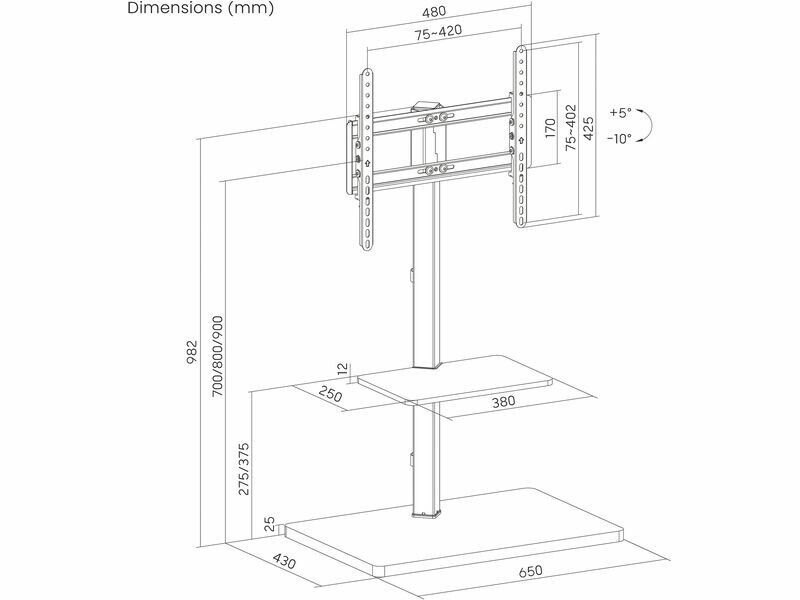 Dimensions (mm)

480

75~420

170

75~402

425

+5°

-10°

982

700/800/900

12

250

380

275/375

25

430

650