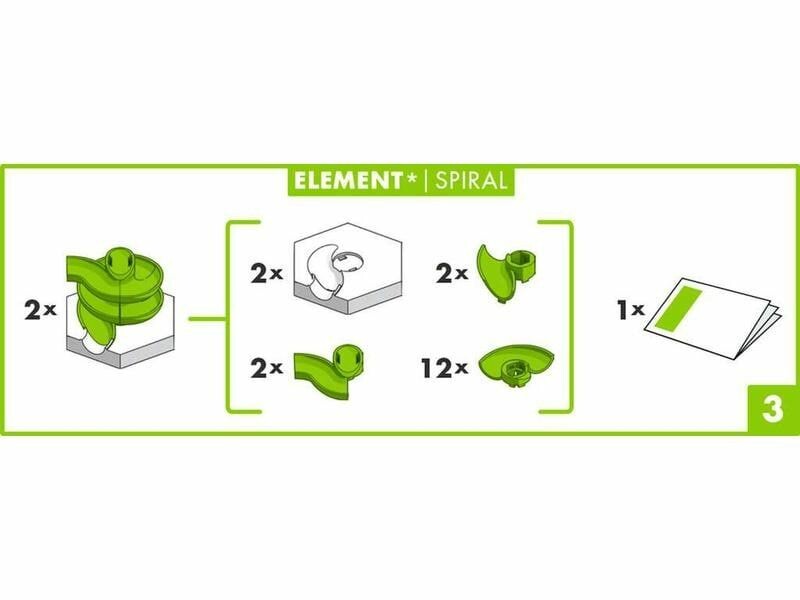 ELEMENT* | SPIRAL

2x

2x

2x

2x

12x

1x

3