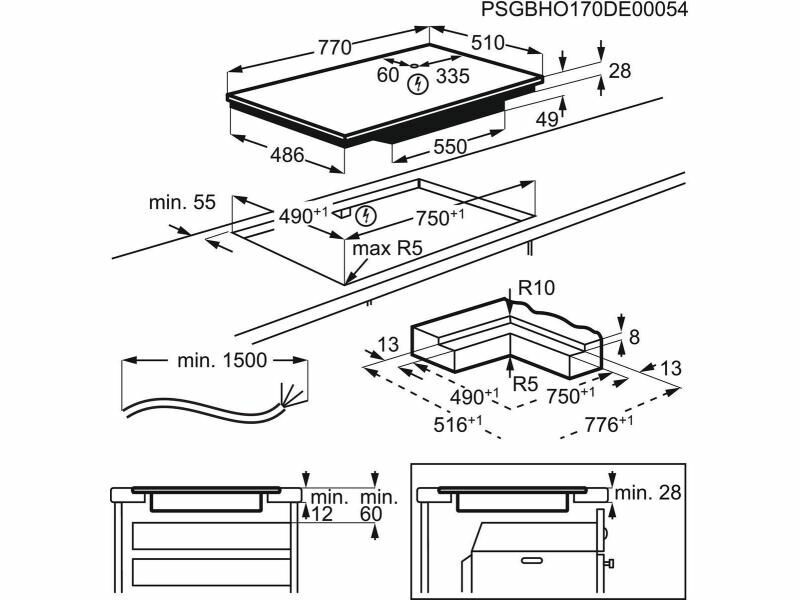 PSGBHO170DE00054

770
510
60
335
28
49
486
550

min. 55
$490^{+1}$
$750^{+1}$
max R5

R10
8
13
13
R5
$490^{+1}$
$750^{+1}$
$516^{+1}$
$776^{+1}$

min. 1500

min.
12
min.
60

min. 28