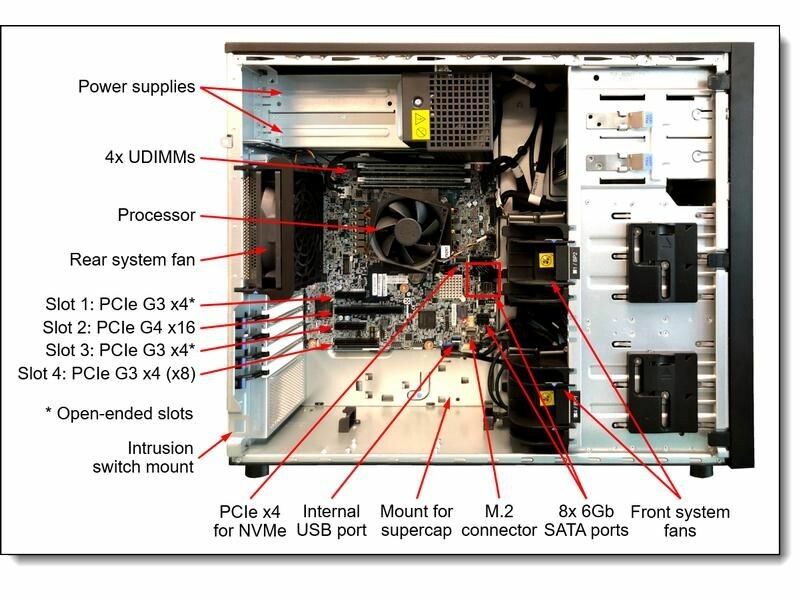 Power supplies

4x UDIMMs

Processor

Rear system fan

Slot 1: PCIe G3 x4*
Slot 2: PCIe G4 x16
Slot 3: PCIe G3 x4*
Slot 4: PCIe G3 x4 (x8)

* Open-ended slots

Intrusion switch mount

PCIe x4 for NVMe

Internal USB port

Mount for supercap

M.2 connector

8x 6Gb SATA ports

Front system fans