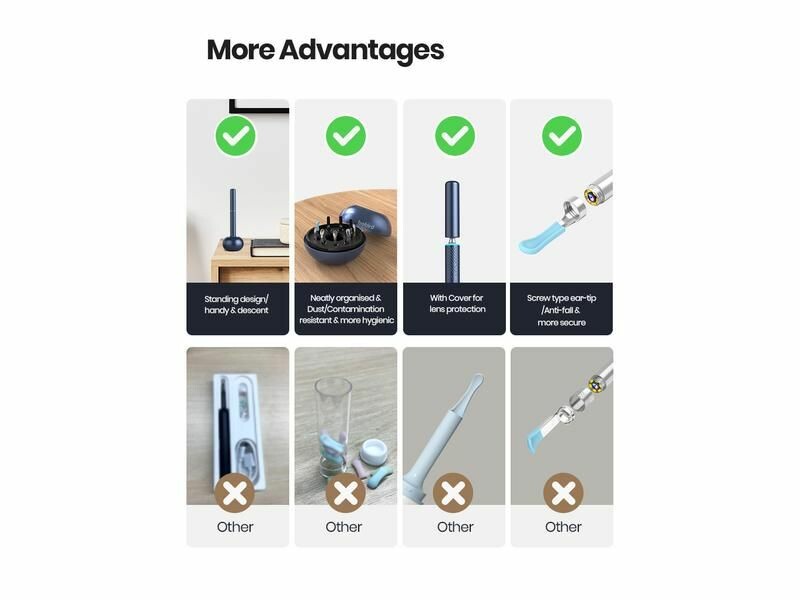 More Advantages

Standing design/ handy & descent

Neatly organised & Dust/Contamination resistant & more hygienic

With Cover for lens protection

Screw type ear-tip /Anti-fall & more secure

Other

Other

Other

Other