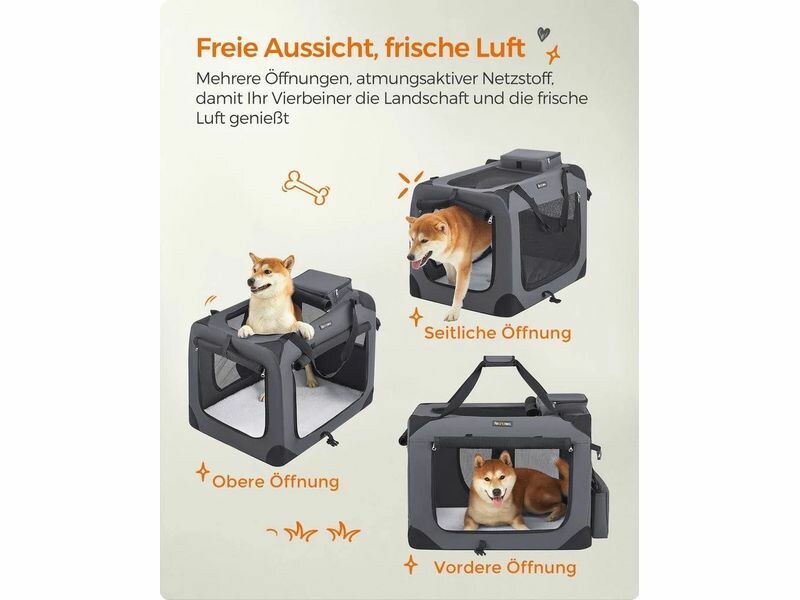 Freie Aussicht, frische Luft

Mehrere Öffnungen, atmungsaktiver Netzstoff, damit Ihr Vierbeiner die Landschaft und die frische Luft genießt

Seitliche Öffnung

Obere Öffnung

Vordere Öffnung