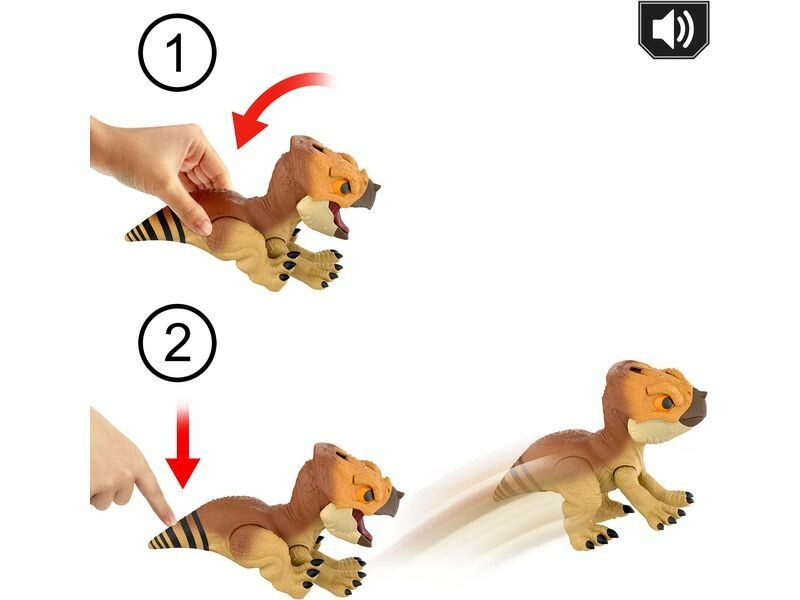 1

2