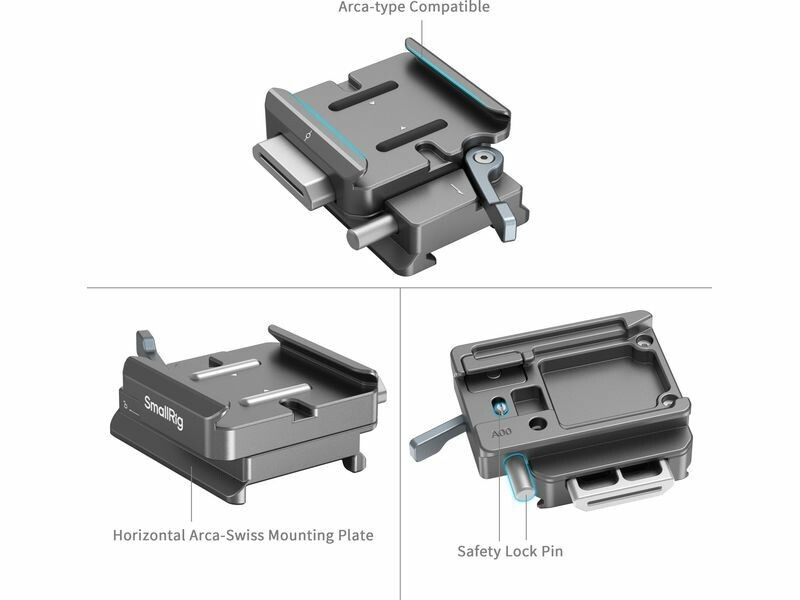 Arca-type Compatible

SmallRig

Horizontal Arca-Swiss Mounting Plate

A00

Safety Lock Pin