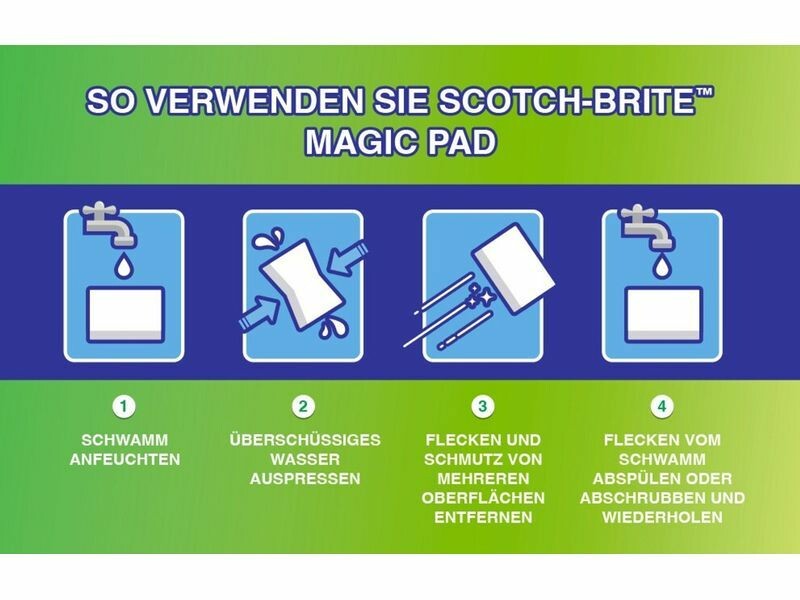 SO VERWENDEN SIE SCOTCH-BRITE™ MAGIC PAD

1

SCHWAMM ANFEUCHTEN

2

ÜBERSCHÜSSIGES WASSER AUSPRESSEN

3

FLECKEN UND SCHMUTZ VON MEHREREN OBERFLÄCHEN ENTFERNEN

4

FLECKEN VOM SCHWAMM ABSPÜLEN ODER ABSCHRUBBEN UND WIEDERHOLEN