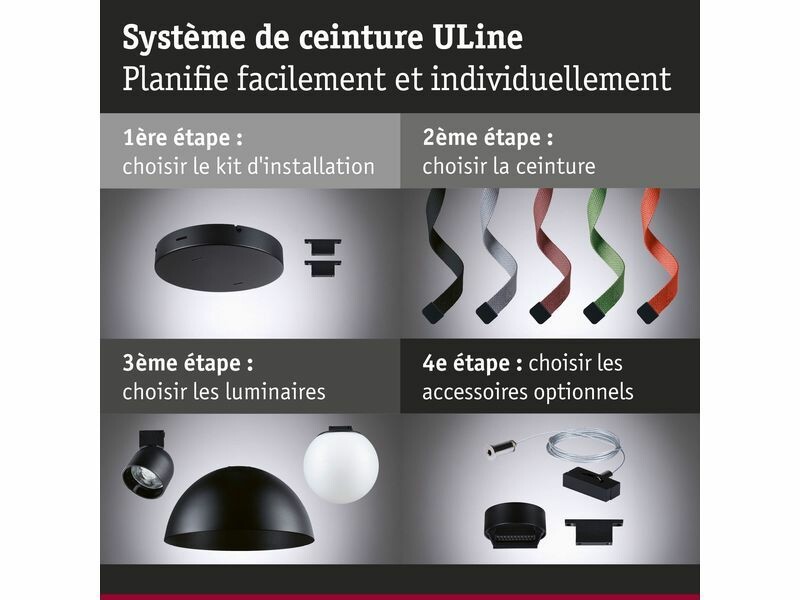 Système de ceinture ULine
Planifie facilement et individuellement

1ère étape :
choisir le kit d'installation

2ème étape :
choisir la ceinture

3ème étape :
choisir les luminaires

4e étape : choisir les accessoires optionnels