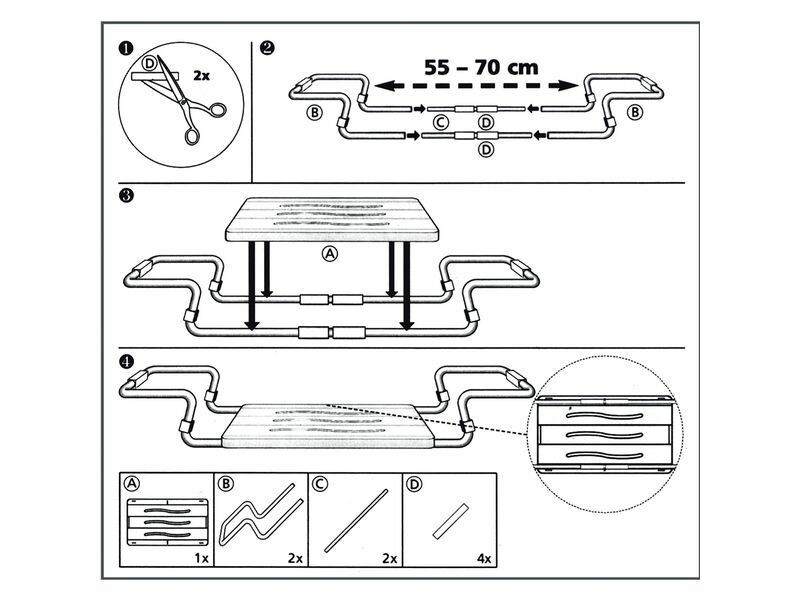 ❶
D
2x

❷
55 – 70 cm
B
C
D
D
B

❸
A

❹

A
1x
B
2x
C
2x
D
4x