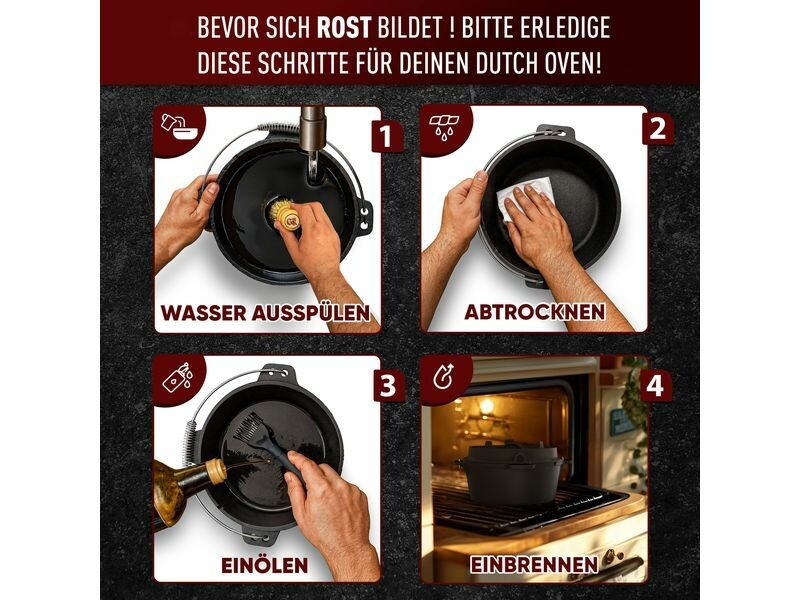 BEVOR SICH ROST BILDET ! BITTE ERLEDIGE DIESE SCHRITTE FÜR DEINEN DUTCH OVEN!

1
WASSER AUSSPÜLEN

2
ABTROCKNEN

3
EINÖLEN

4
EINBRENNEN