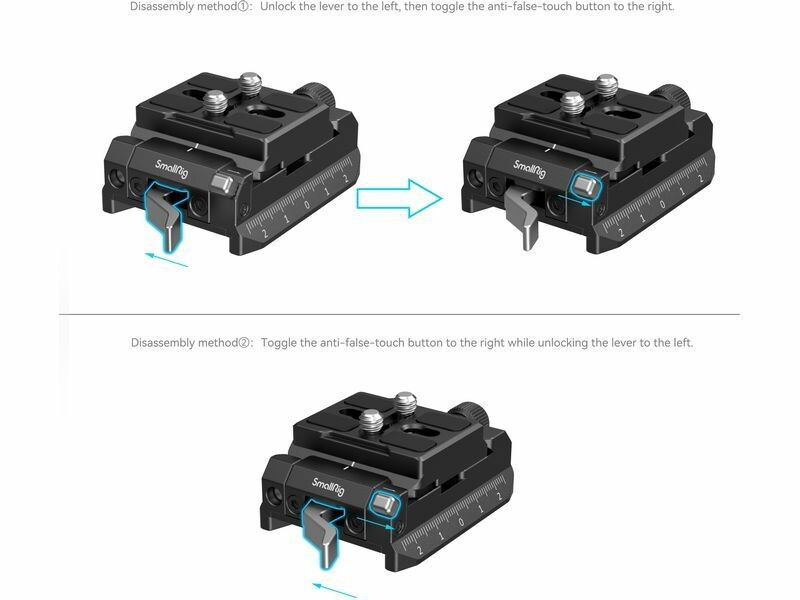 Disassembly method①: Unlock the lever to the left, then toggle the anti-false-touch button to the right.

SmallRig
2 1 0 1 2

SmallRig
2 1 0 1 2

Disassembly method②: Toggle the anti-false-touch button to the right while unlocking the lever to the left.

SmallRig
2 1 0 1 2