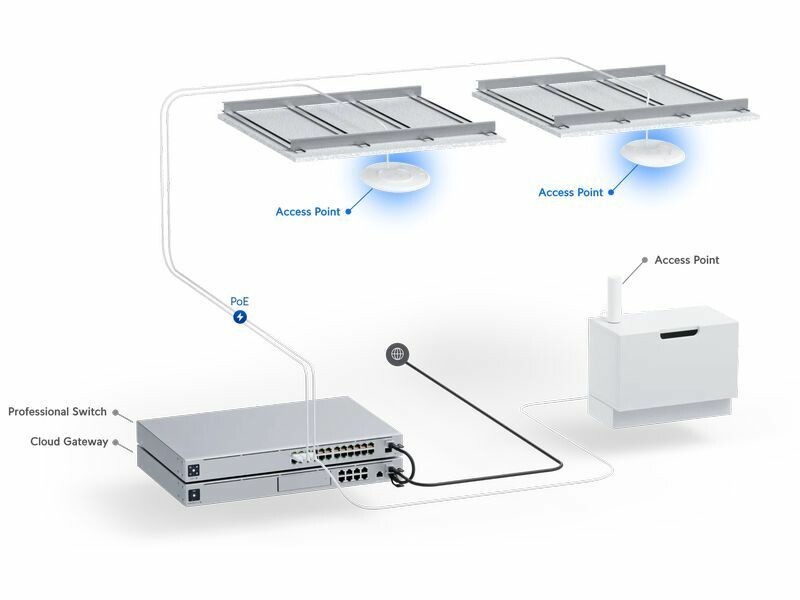 Access Point

Access Point

Access Point

PoE

Professional Switch

Cloud Gateway