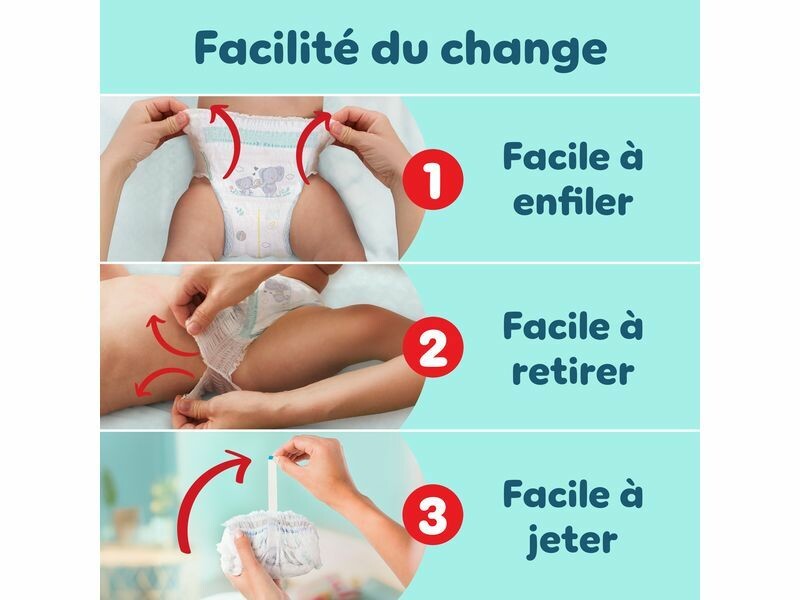 Facilité du change

1
Facile à enfiler

2
Facile à retirer

3
Facile à jeter