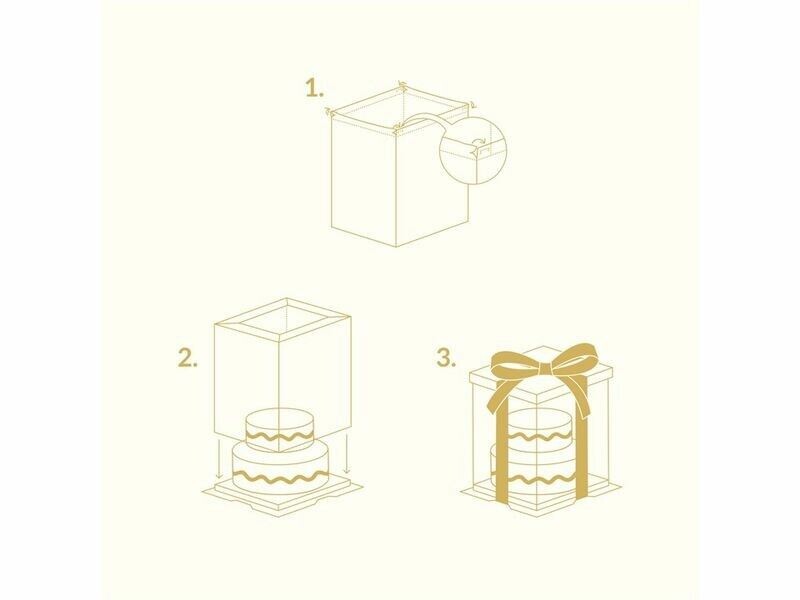 1.

2.

3.