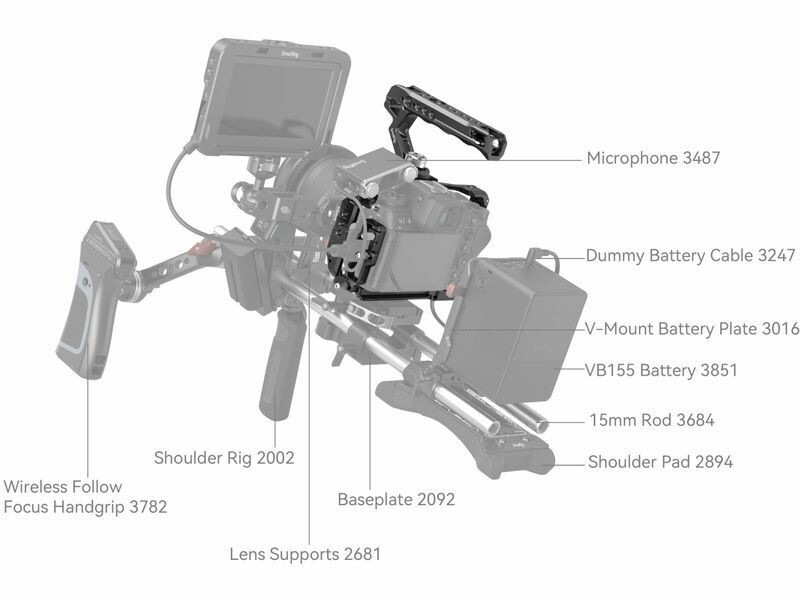 SmallRig

Microphone 3487

Dummy Battery Cable 3247

V-Mount Battery Plate 3016

VB155 Battery 3851

15mm Rod 3684

Shoulder Pad 2894

Shoulder Rig 2002

Wireless Follow Focus Handgrip 3782

Baseplate 2092

Lens Supports 2681